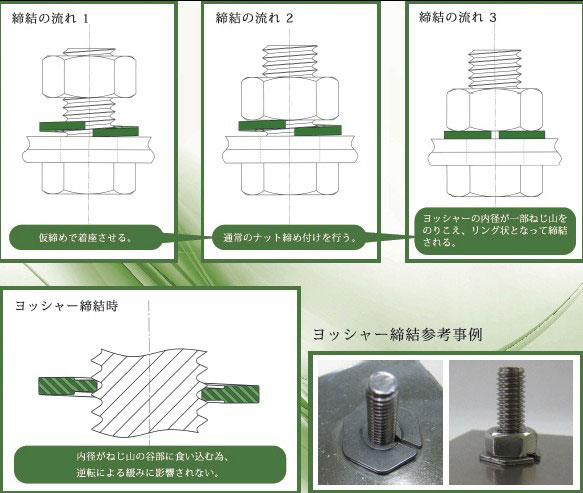 締結の流れ 1

仮締めで着座させる。

締結の流れ 2

通常のナット締め付けを行う。

締結の流れ 3

ヨッシャーの内径が一部ねじ山をのりこえ、リング状となって締結される。

ヨッシャー締結時

内径がねじ山の谷部に食い込む為、逆転による緩みに影響されない。

ヨッシャー締結参考事例