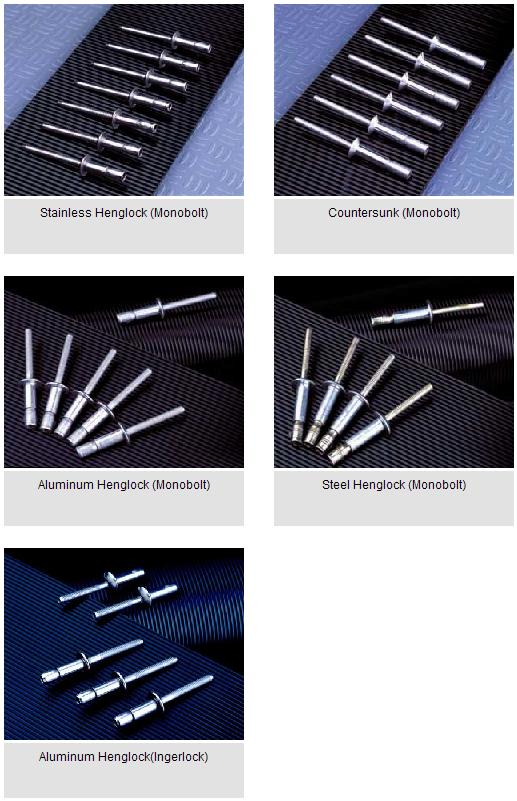 Stainless Henglock (Monobolt)

Countersunk (Monobolt)

Aluminum Henglock (Monobolt)

Steel Henglock (Monobolt)

Aluminum Henglock(Ingerlock)